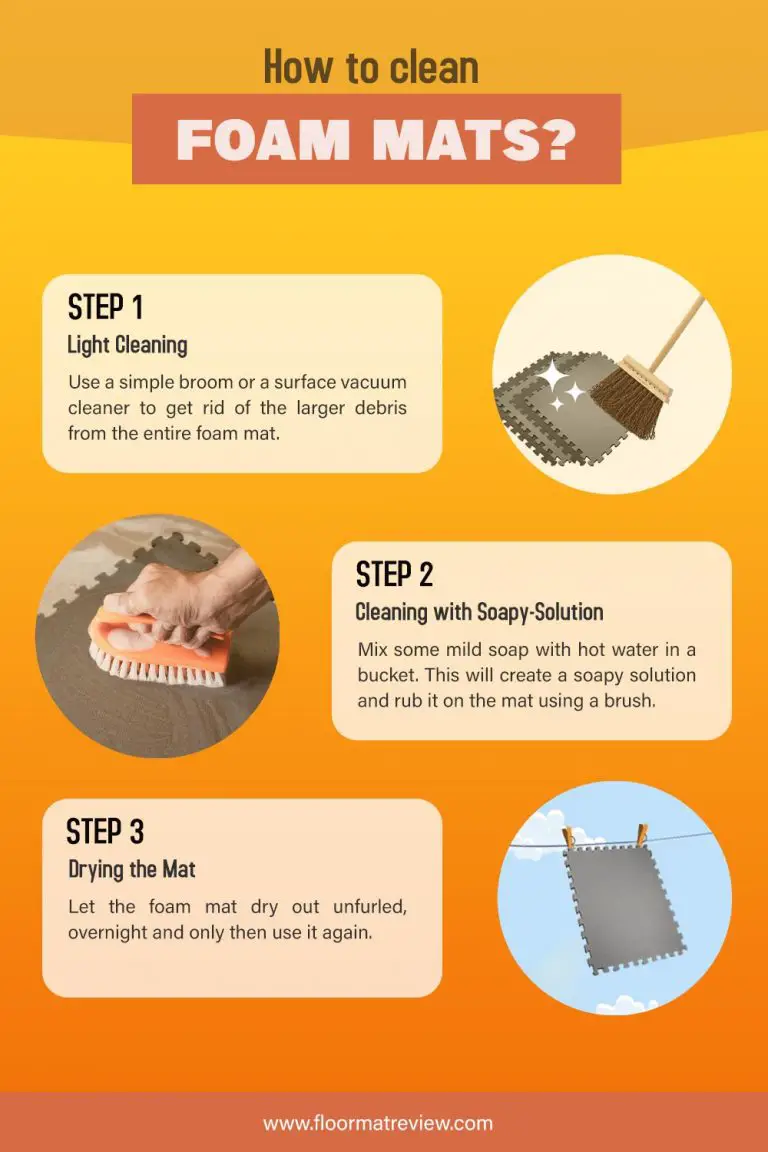 How to clean
FOAM MATS?

STEP 1
Light Cleaning
Use a simple broom or a surface vacuum cleaner to get rid of the larger debris from the entire foam mat.

STEP 2
Cleaning with Soapy-Solution
Mix some mild soap with hot water in a bucket. This will create a soapy solution and rub it on the mat using a brush.

STEP 3
Drying the Mat
Let the foam mat dry out unfurled, overnight and only then use it again.

www.floormatreview.com